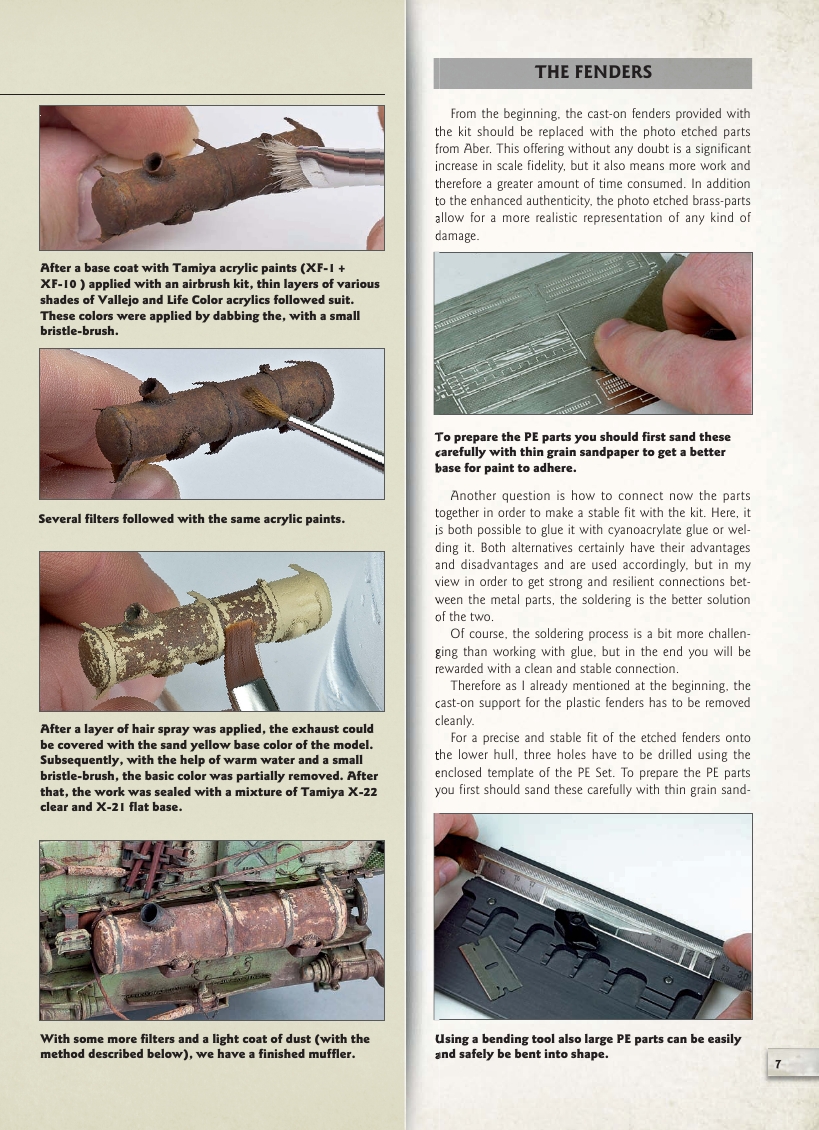 After a base coat with Tamiya acrylic paints (XF-1 + XF-10 ) applied with an airbrush kit, thin layers of various shades of Vallejo and Life Color acrylics followed suit. These colors were applied by dabbing the, with a small bristle-brush.

Several filters followed with the same acrylic paints.

After a layer of hair spray was applied, the exhaust could be covered with the sand yellow base color of the model. Subsequently, with the help of warm water and a small bristle-brush, the basic color was partially removed. After that, the work was sealed with a mixture of Tamiya X-22 clear and X-21 flat base.

With some more filters and a light coat of dust (with the method described below), we have a finished muffler.

THE FENDERS

From the beginning, the cast-on fenders provided with the kit should be replaced with the photo etched parts from Aber. This offering without any doubt is a significant increase in scale fidelity, but it also means more work and therefore a greater amount of time consumed. In addition to the enhanced authenticity, the photo etched brass-parts allow for a more realistic representation of any kind of damage.

To prepare the PE parts you should first sand these carefully with thin grain sandpaper to get a better base for paint to adhere.

Another question is how to connect now the parts together in order to make a stable fit with the kit. Here, it is both possible to glue it with cyanoacrylate glue or welding it. Both alternatives certainly have their advantages and disadvantages and are used accordingly, but in my view in order to get strong and resilient connections between the metal parts, the soldering is the better solution of the two.

Of course, the soldering process is a bit more challenging than working with glue, but in the end you will be rewarded with a clean and stable connection.

Therefore as I already mentioned at the beginning, the cast-on support for the plastic fenders has to be removed cleanly.

For a precise and stable fit of the etched fenders onto the lower hull, three holes have to be drilled using the enclosed template of the PE Set. To prepare the PE parts you first should sand these carefully with thin grain sand-

Using a bending tool also large PE parts can be easily and safely be bent into shape.

7